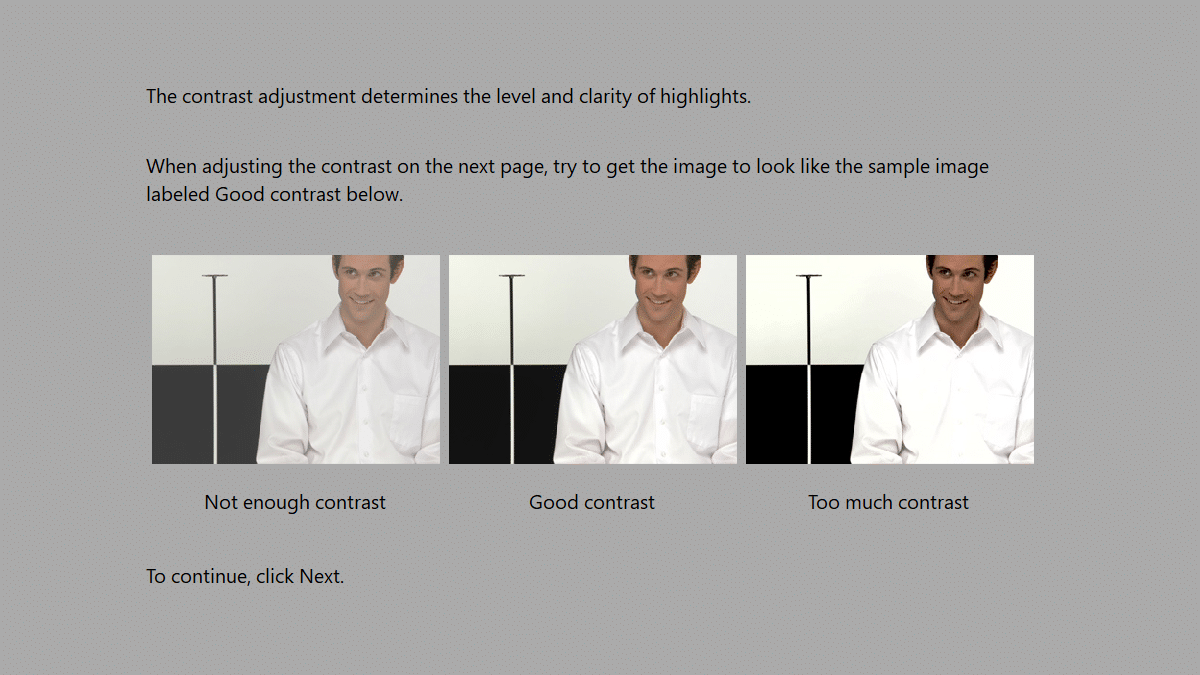 The contrast adjustment determines the level and clarity of highlights.

When adjusting the contrast on the next page, try to get the image to look like the sample image labeled Good contrast below.

Not enough contrast

Good contrast

Too much contrast

To continue, click Next.