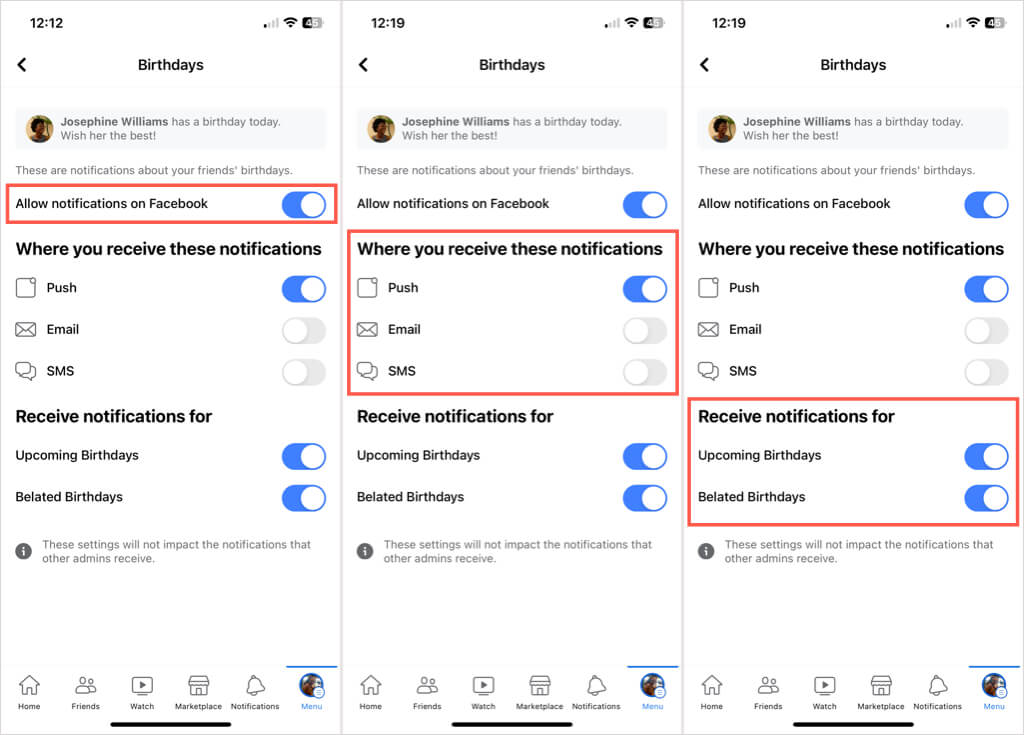 12:12

45

Birthdays

Josephine Williams has a birthday today. Wish her the best!

These are notifications about your friends' birthdays.

Allow notifications on Facebook

Where you receive these notifications

Push

Email

SMS

Receive notifications for

Upcoming Birthdays

Belated Birthdays

These settings will not impact the notifications that other admins receive.

Home Friends Watch Marketplace Notifications Menu

12:19

45

Birthdays

Josephine Williams has a birthday today. Wish her the best!

These are notifications about your friends' birthdays.

Allow notifications on Facebook

Where you receive these notifications

Push

Email

SMS

Receive notifications for

Upcoming Birthdays

Belated Birthdays

These settings will not impact the notifications that other admins receive.

Home Friends Watch Marketplace Notifications Menu

12:19

45

Birthdays

Josephine Williams has a birthday today. Wish her the best!

These are notifications about your friends' birthdays.

Allow notifications on Facebook

Where you receive these notifications

Push

Email

SMS

Receive notifications for

Upcoming Birthdays

Belated Birthdays

These settings will not impact the notifications that other admins receive.

Home Friends Watch Marketplace Notifications Menu