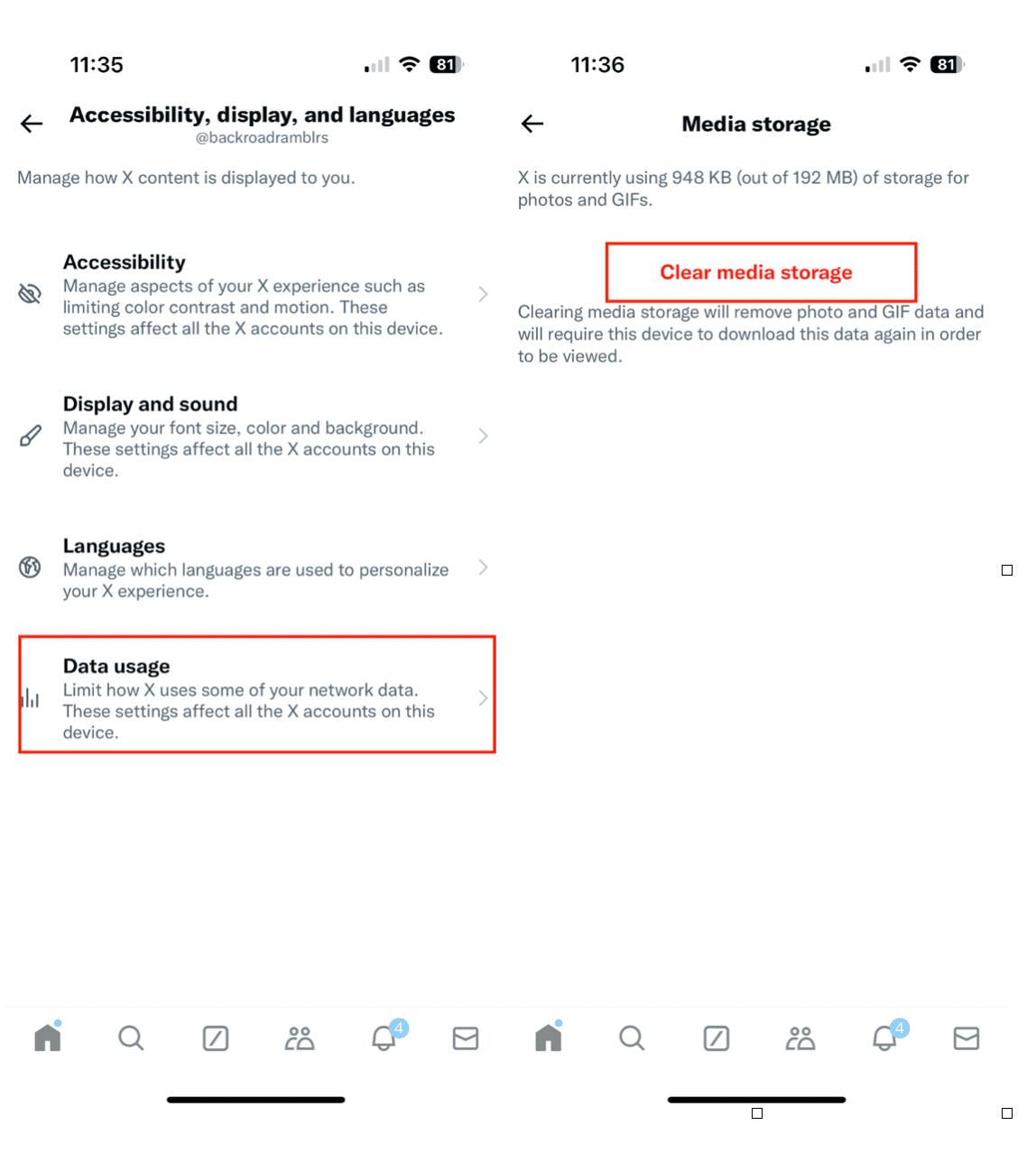 11:35

81

Accessibility, display, and languages
@backroadramblrs

Manage how X content is displayed to you.

Accessibility
Manage aspects of your X experience such as limiting color contrast and motion. These settings affect all the X accounts on this device.

Display and sound
Manage your font size, color and background. These settings affect all the X accounts on this device.

Languages
Manage which languages are used to personalize your X experience.

Data usage
Limit how X uses some of your network data. These settings affect all the X accounts on this device.

4

11:36

81

Media storage

X is currently using 948 KB (out of 192 MB) of storage for photos and GIFs.

Clear media storage

Clearing media storage will remove photo and GIF data and will require this device to download this data again in order to be viewed.

4