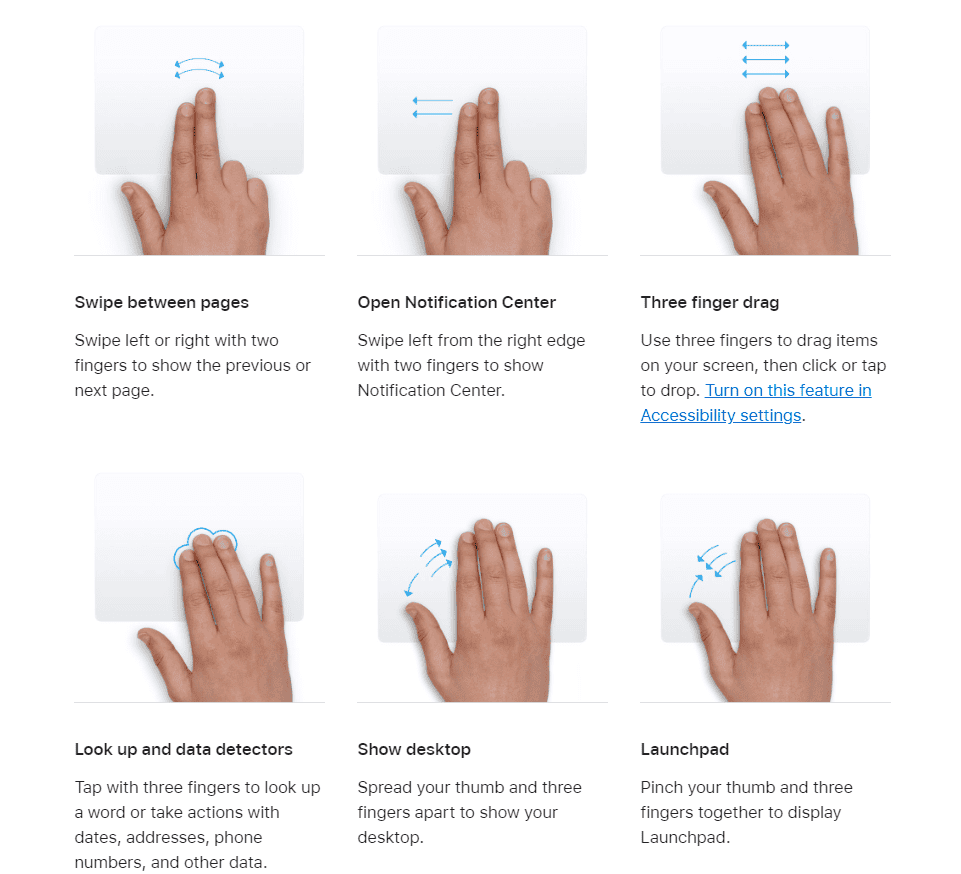 Swipe between pages

Swipe left or right with two fingers to show the previous or next page.

Open Notification Center

Swipe left from the right edge with two fingers to show Notification Center.

Three finger drag

Use three fingers to drag items on your screen, then click or tap to drop. Turn on this feature in Accessibility settings.

Look up and data detectors

Tap with three fingers to look up a word or take actions with dates, addresses, phone numbers, and other data.

Show desktop

Spread your thumb and three fingers apart to show your desktop.

Launchpad

Pinch your thumb and three fingers together to display Launchpad.