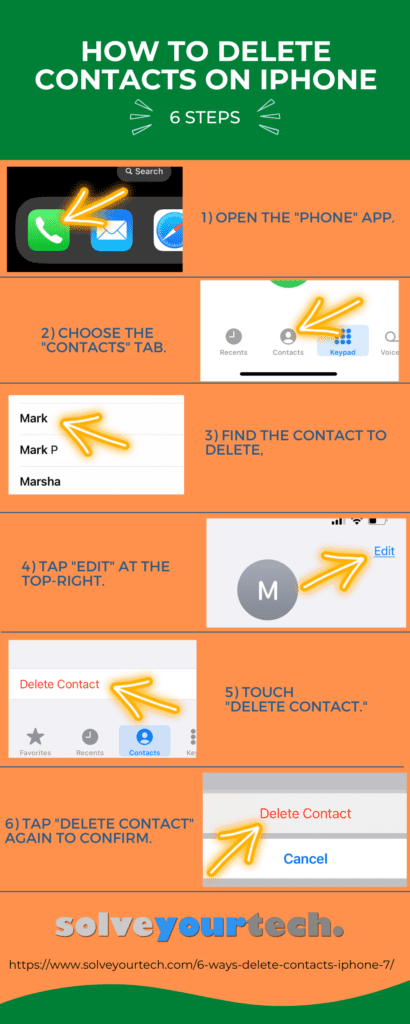 HOW TO DELETE CONTACTS ON IPHONE

6 STEPS

Search

1) OPEN THE "PHONE" APP.

2) CHOOSE THE "CONTACTS" TAB.

Recents Contacts Keypad Voice

Mark

Mark P

Marsha

3) FIND THE CONTACT TO DELETE.

4) TAP "EDIT" AT THE TOP-RIGHT.

Edit

M

Delete Contact

Favorites Recents Contacts Ke

5) TOUCH "DELETE CONTACT."

6) TAP "DELETE CONTACT" AGAIN TO CONFIRM.

Delete Contact

Cancel

solveyourtech.

https://www.solveyourtech.com/6-ways-delete-contacts-iphone-7/